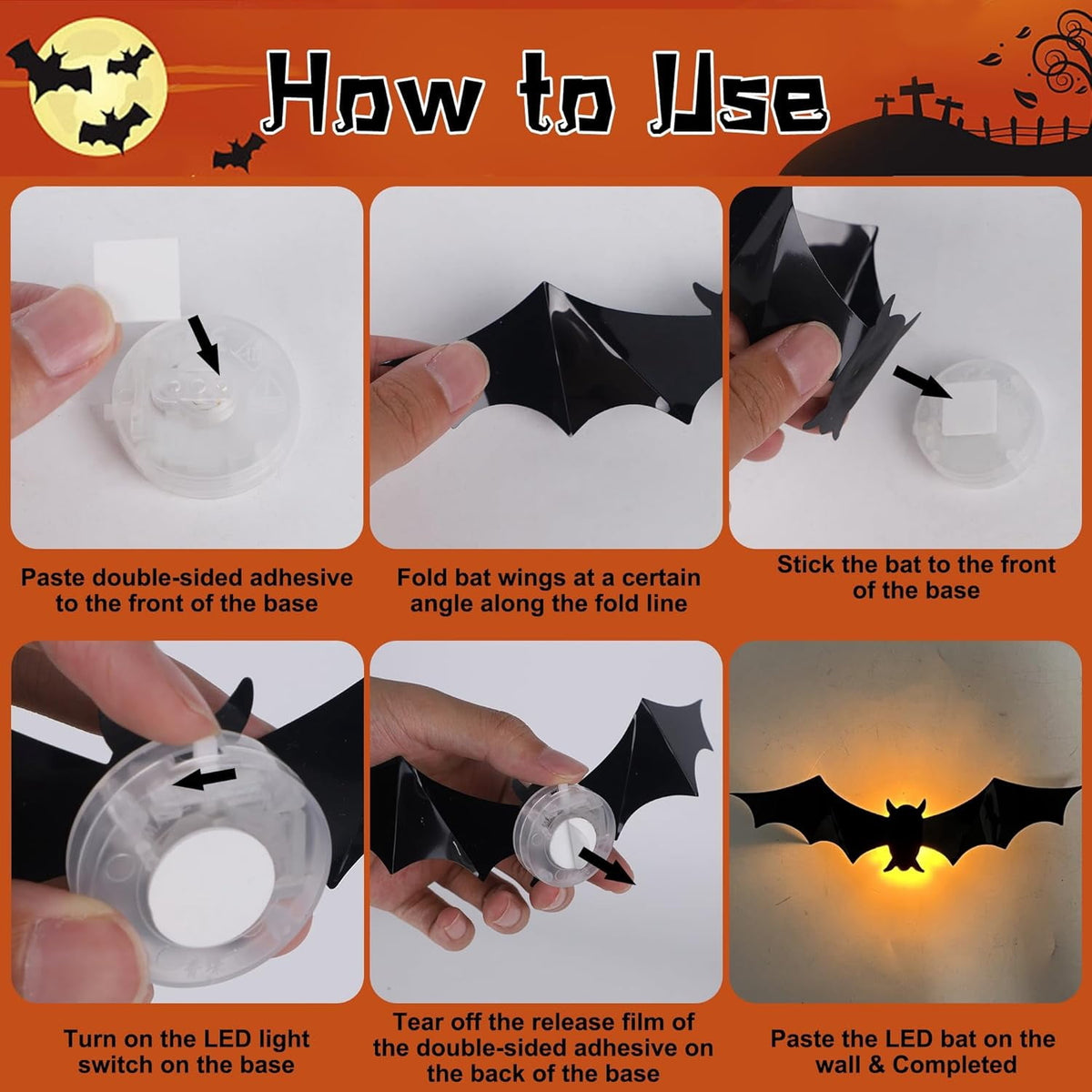 How to Use

Paste double-sided adhesive to the front of the base

Fold bat wings at a certain angle along the fold line

Stick the bat to the front of the base

Turn on the LED light switch on the base

Tear off the release film of the double-sided adhesive on the back of the base

Paste the LED bat on the wall & Completed